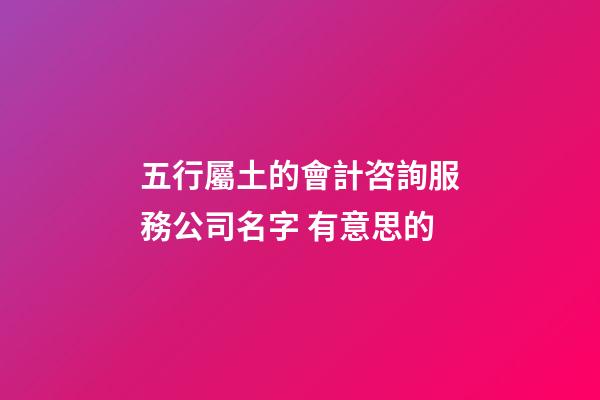 五行屬土的會計咨詢服務公司名字 有意思的